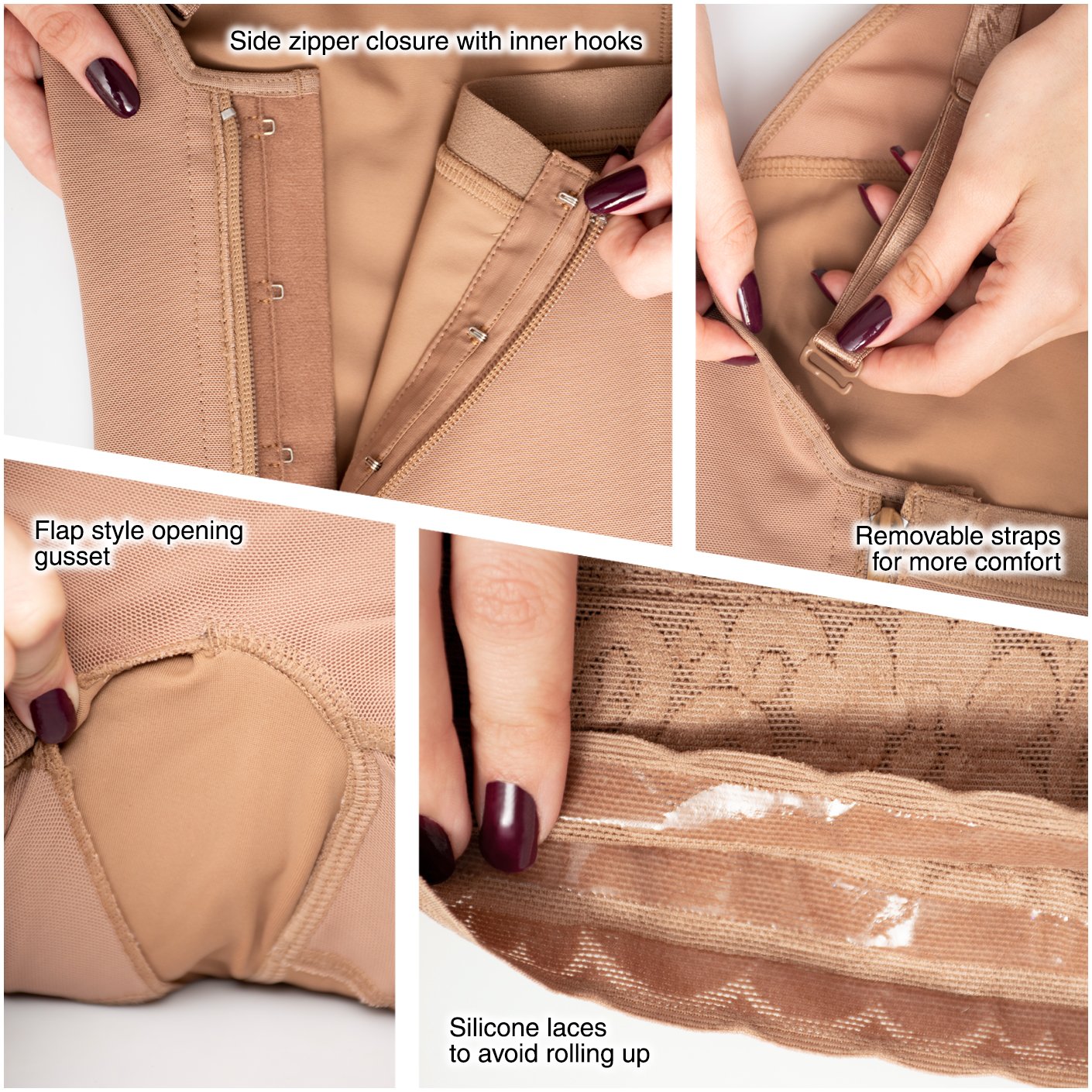 Side zipper closure with inner hooks

Removable straps for more comfort

Flap style opening gusset

Silicone laces to avoid rolling up