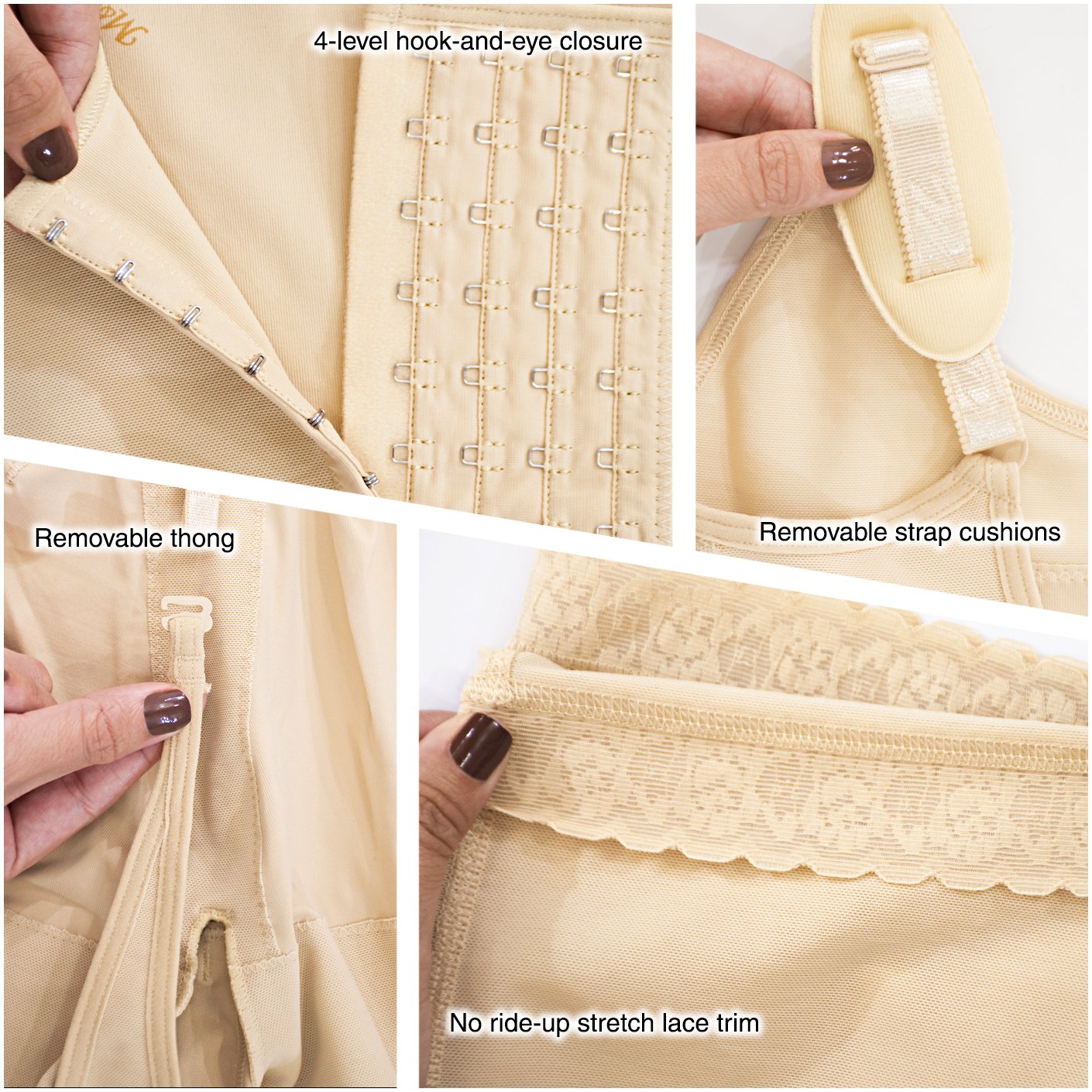 4-level hook-and-eye closure

Removable strap cushions

Removable thong

No ride-up stretch lace trim