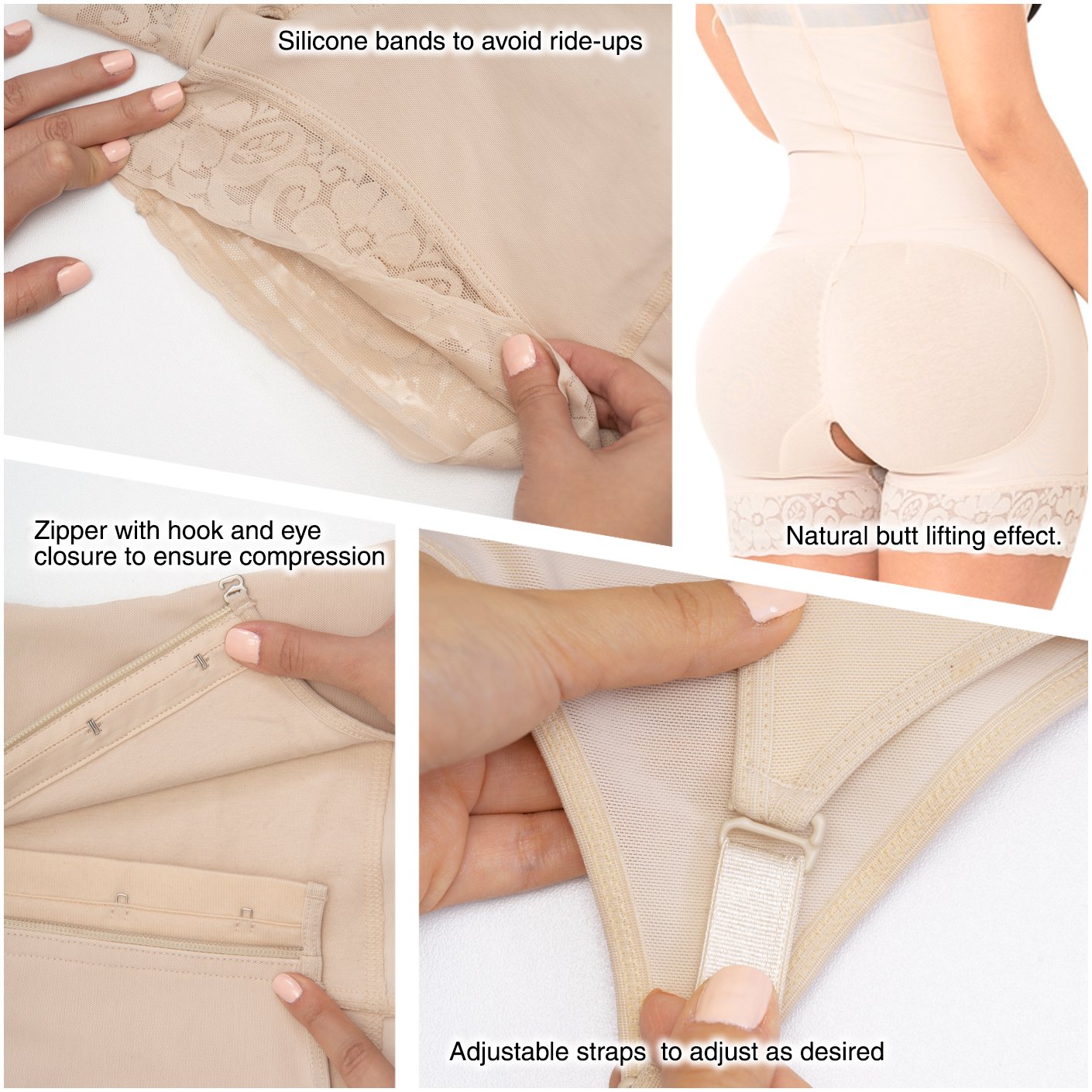 Silicone bands to avoid ride-ups

Natural butt lifting effect.

Zipper with hook and eye closure to ensure compression

Adjustable straps to adjust as desired